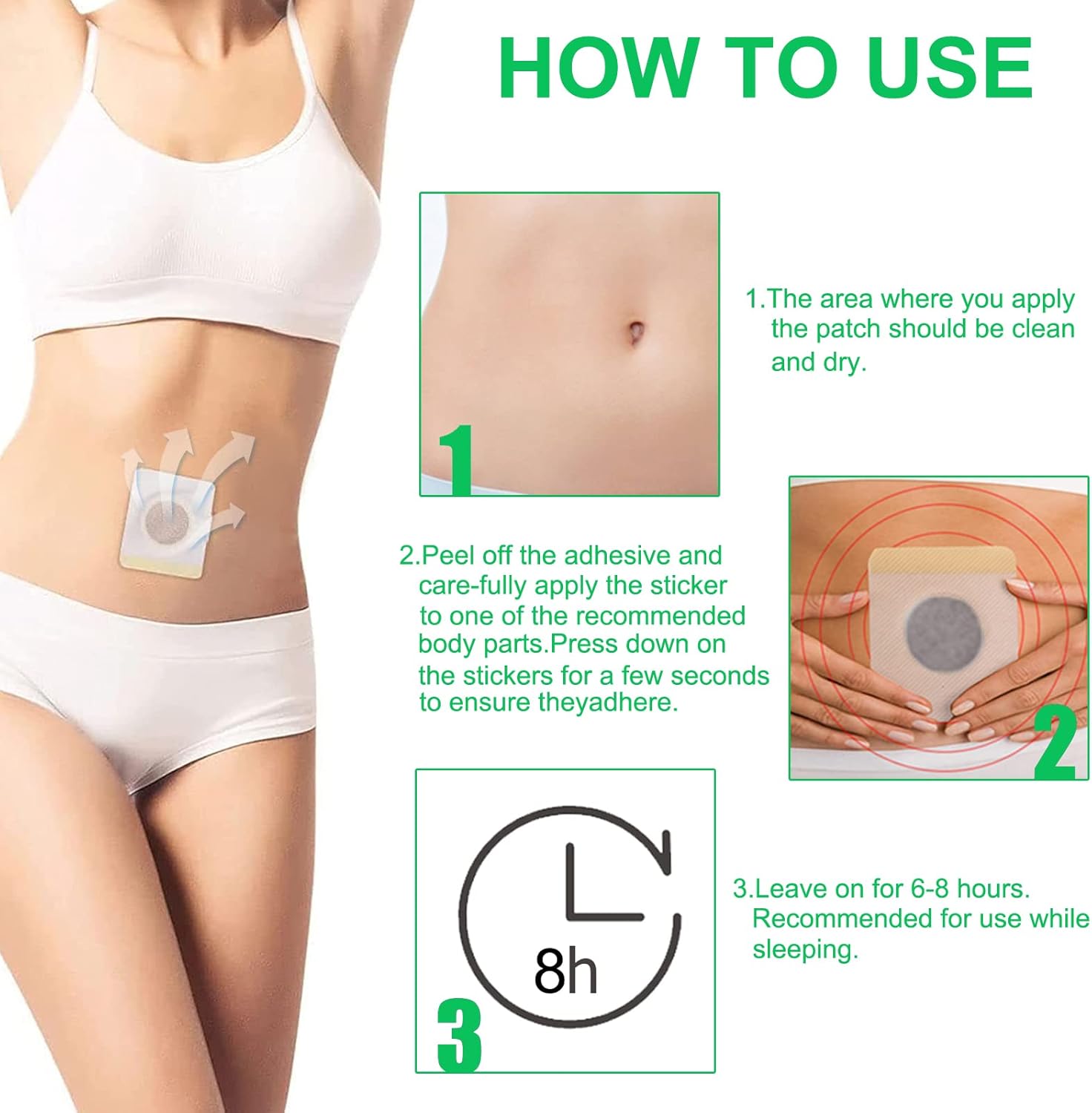 HOW TO USE

1

1.The area where you apply the patch should be clean and dry.

2.Peel off the adhesive and care-fully apply the sticker to one of the recommended body parts.Press down on the stickers for a few seconds to ensure theyadhere.

2

8h

3

3.Leave on for 6-8 hours. Recommended for use while sleeping.