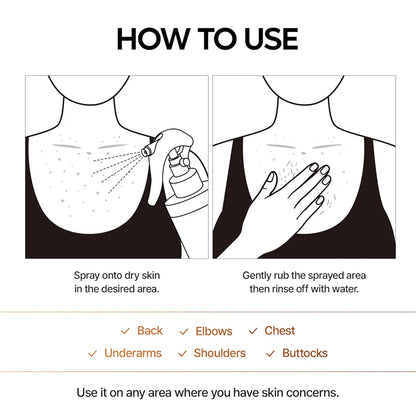 HOW TO USE

Spray onto dry skin in the desired area.

Gently rub the sprayed area then rinse off with water.

✓ Back ✓ Elbows ✓ Chest
✓ Underarms ✓ Shoulders ✓ Buttocks

Use it on any area where you have skin concerns.